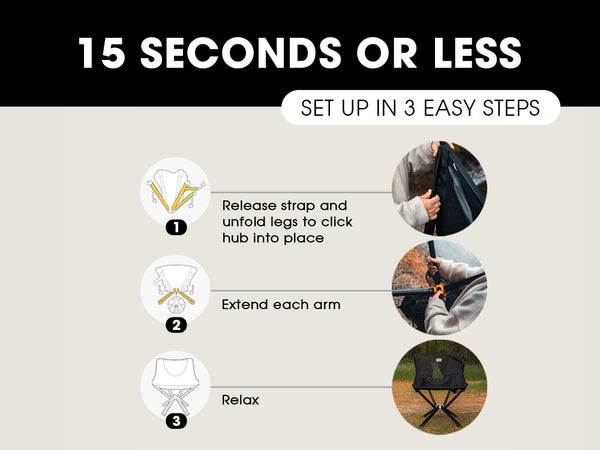 15 SECONDS OR LESS

SET UP IN 3 EASY STEPS

1
Release strap and unfold legs to click hub into place

2
Extend each arm

3
Relax