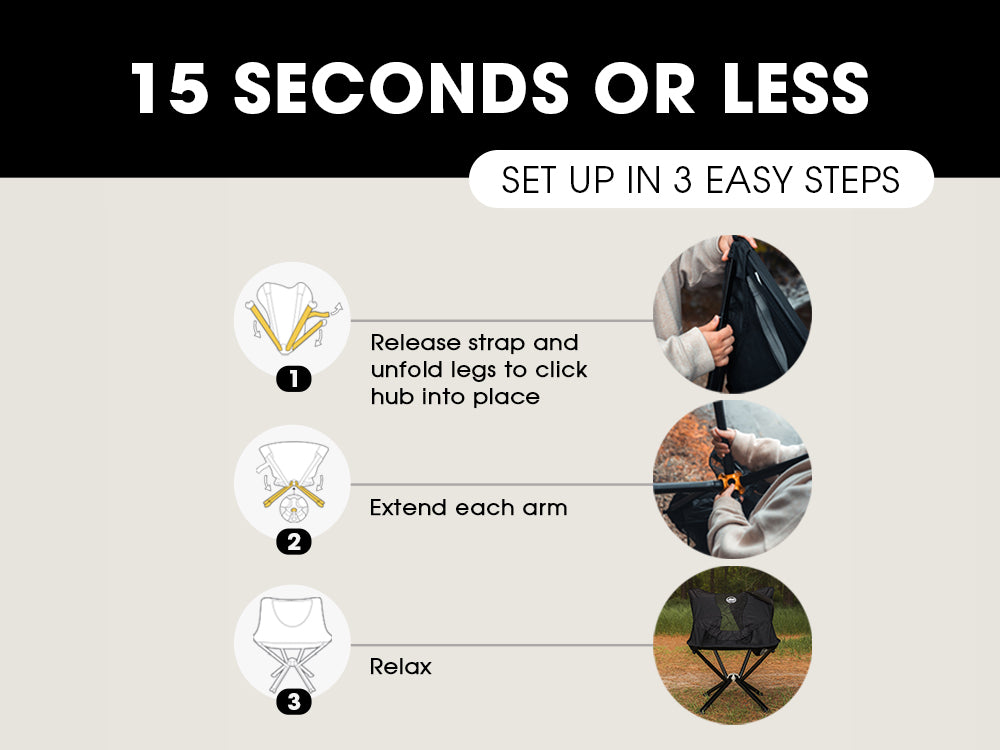 15 SECONDS OR LESS

SET UP IN 3 EASY STEPS

1

Release strap and unfold legs to click hub into place

2

Extend each arm

3

Relax