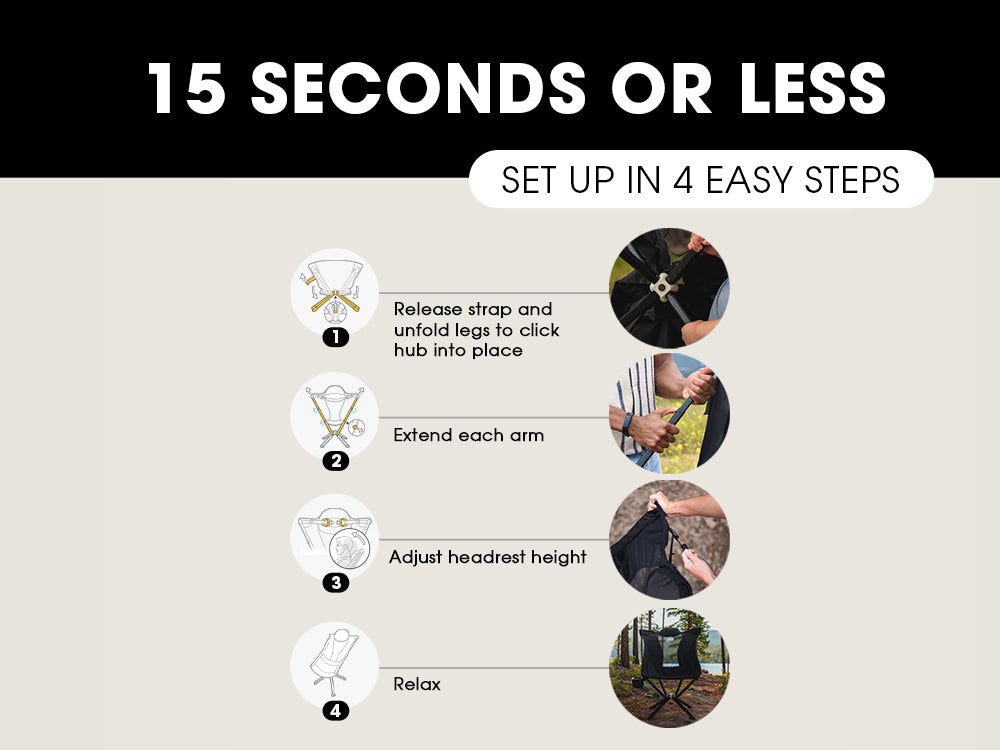 15 SECONDS OR LESS

SET UP IN 4 EASY STEPS

1
Release strap and unfold legs to click hub into place

2
Extend each arm

3
Adjust headrest height

4
Relax